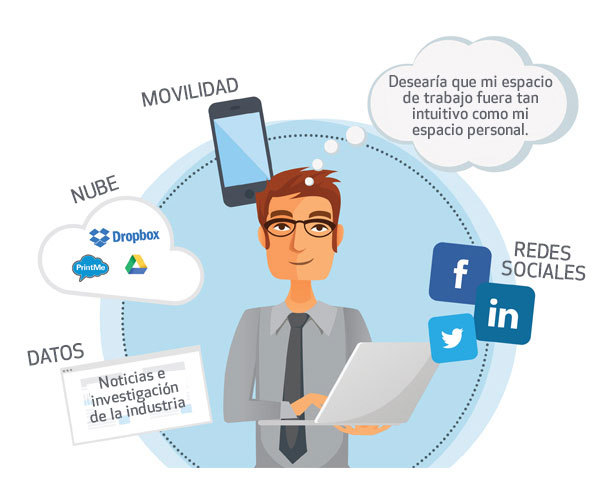 MOVILIDAD

Desearía que mi espacio de trabajo fuera tan intuitivo como mi espacio personal.

NUBE

Dropbox

PrintMe

REDES SOCIALES

f

in

DATOS

Noticias e investigación de la industria