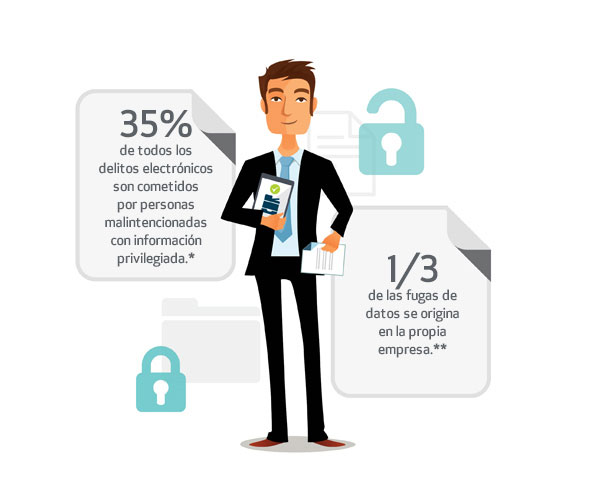 35%
de todos los delitos electrónicos son cometidos por personas malintencionadas con información privilegiada.*

1/3
de las fugas de datos se origina en la propia empresa.**