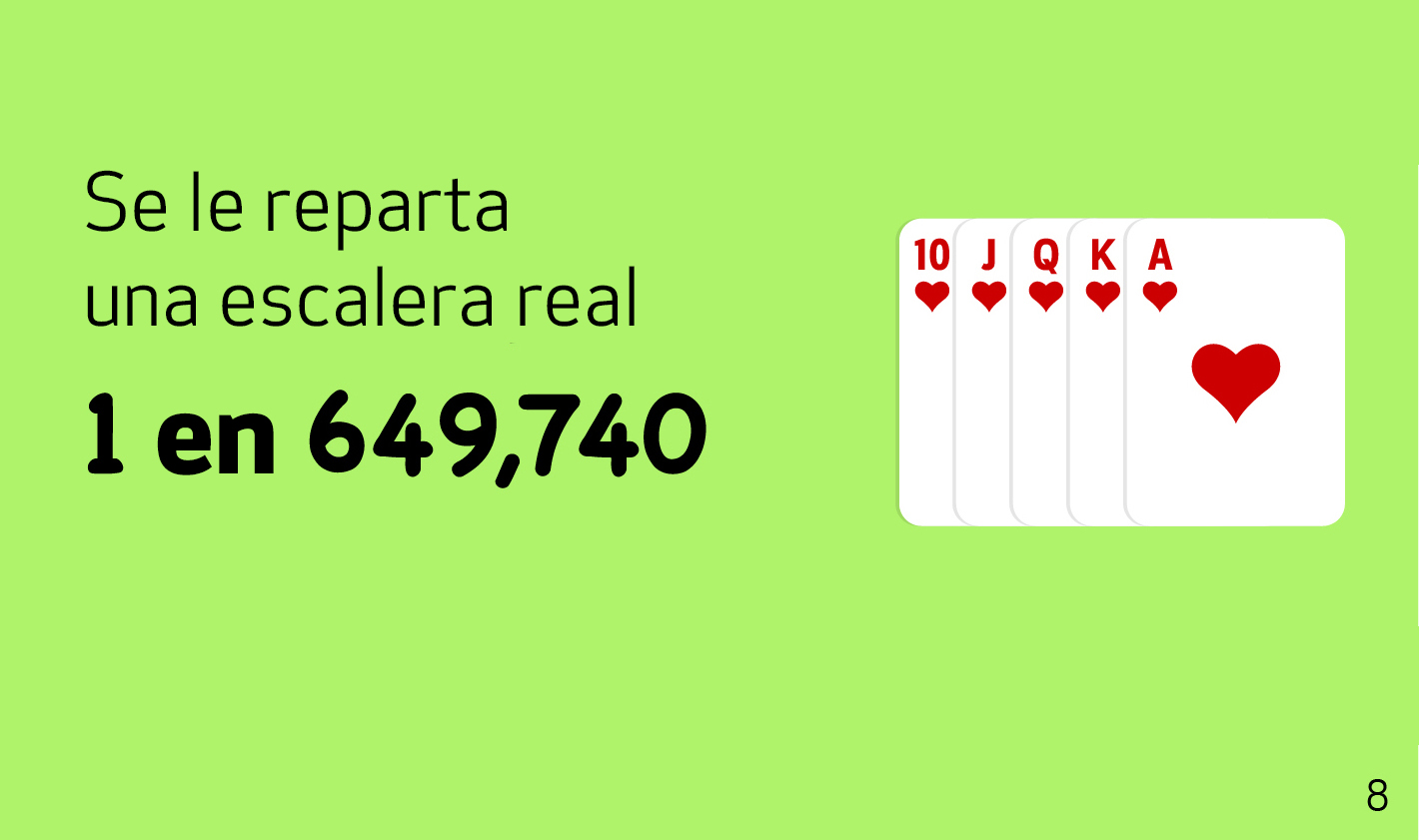 Se le reparta una escalera real

1 en 649,740

10 J Q K A

8