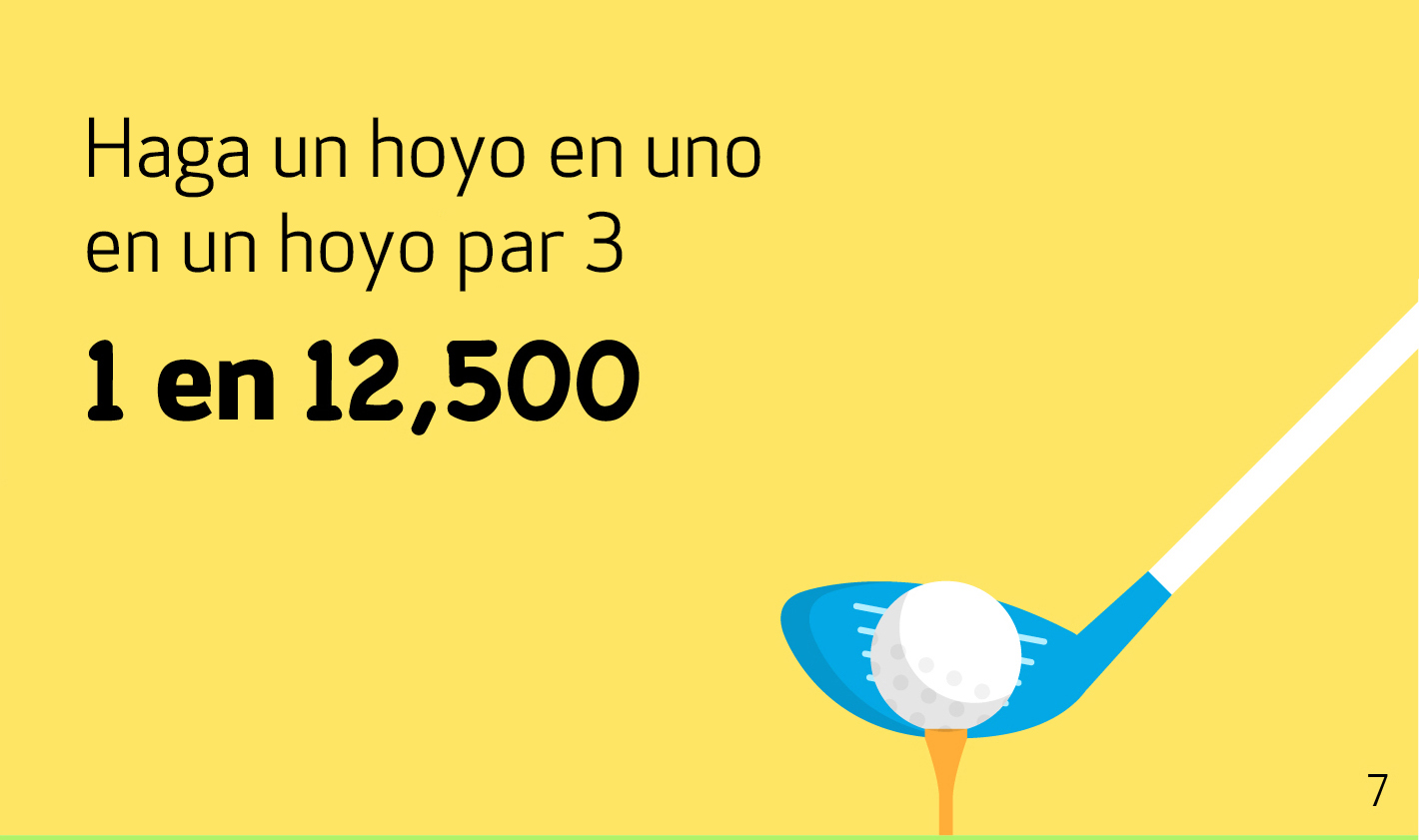 Haga un hoyo en uno en un hoyo par 3

1 en 12,500

7