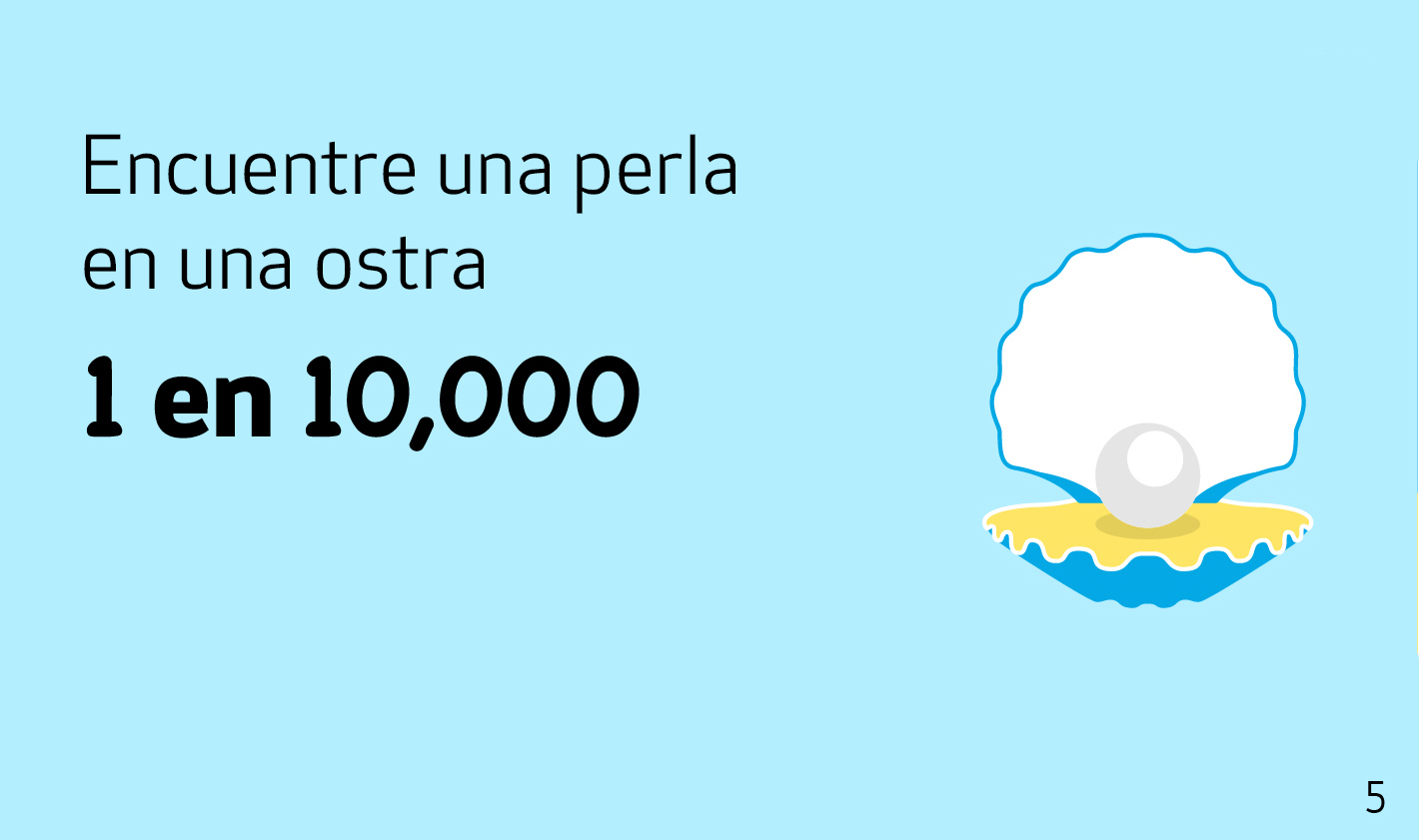 Encuentre una perla en una ostra

1 en 10,000

5