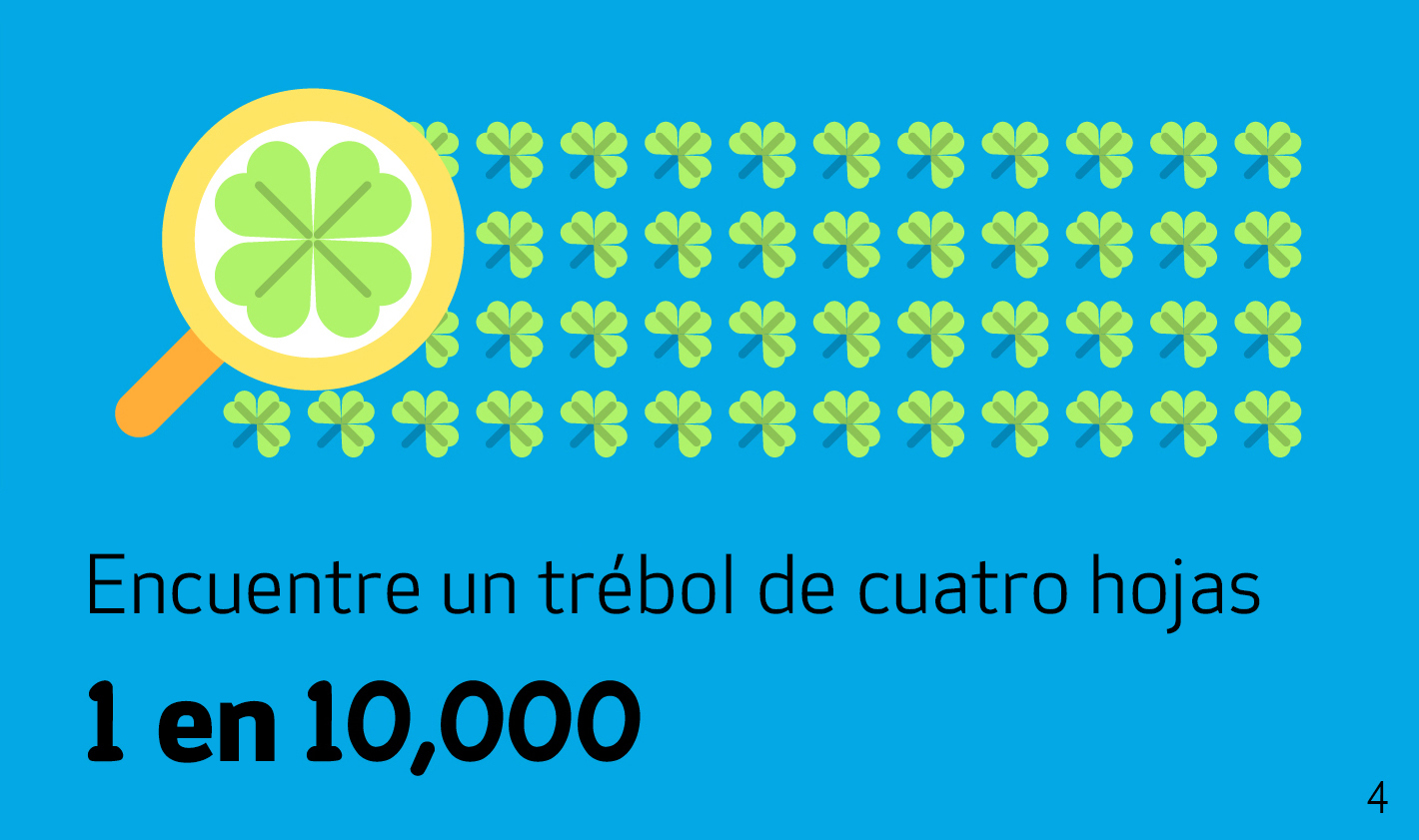 Encuentre un trébol de cuatro hojas

1 en 10,000

4