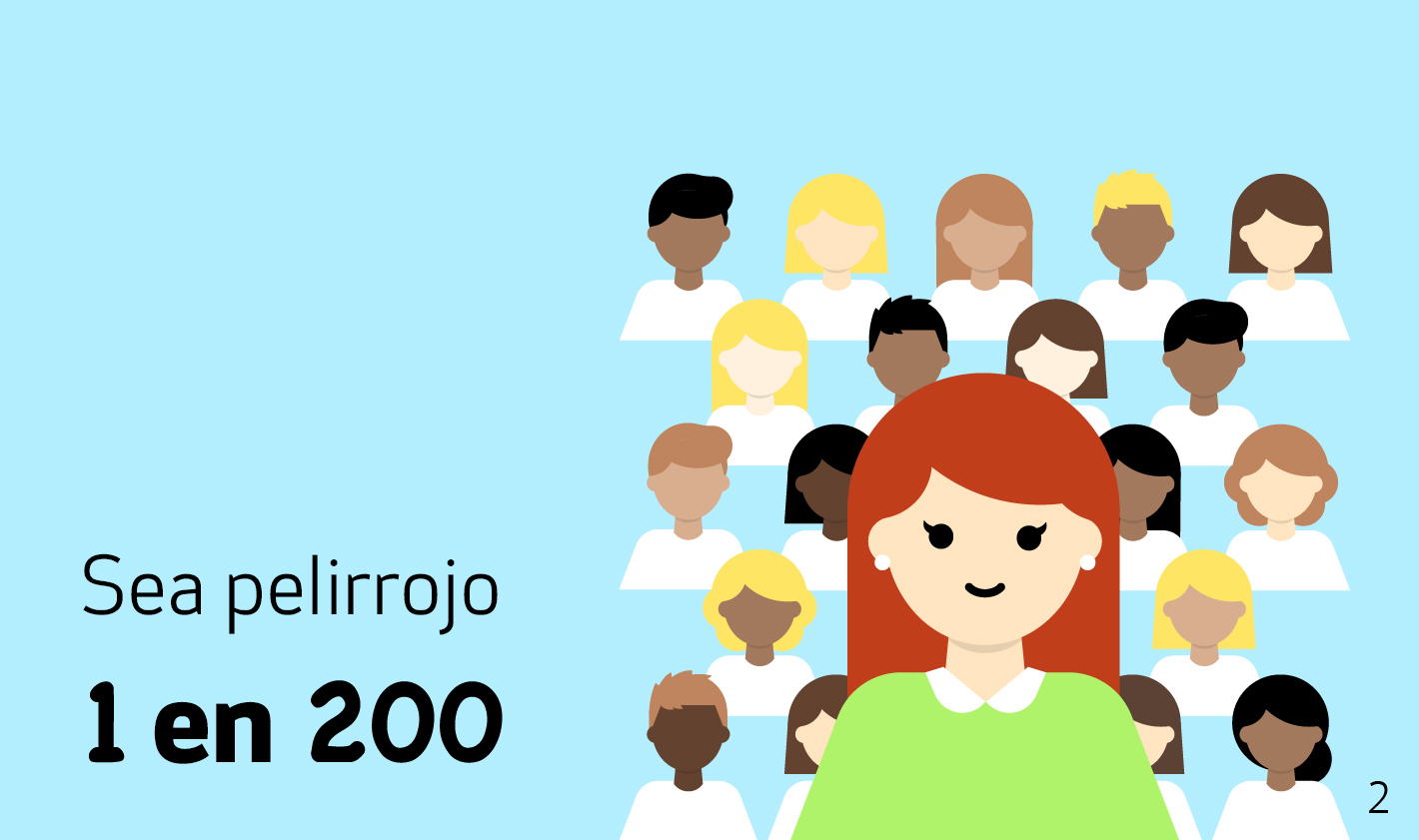 Sea pelirrojo

1 en 200

2