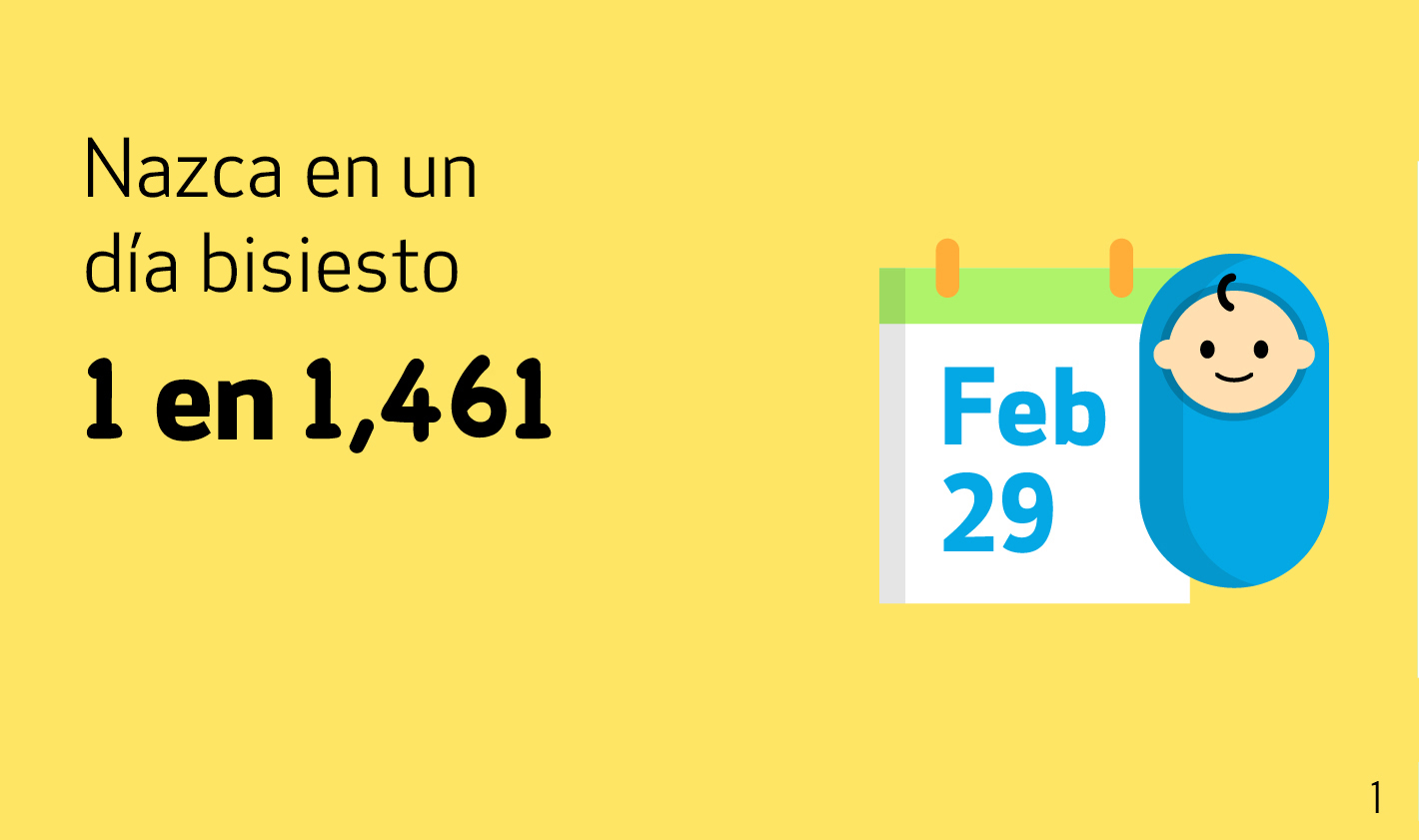 Nazca en un día bisiesto

1 en 1,461

Feb
29

1