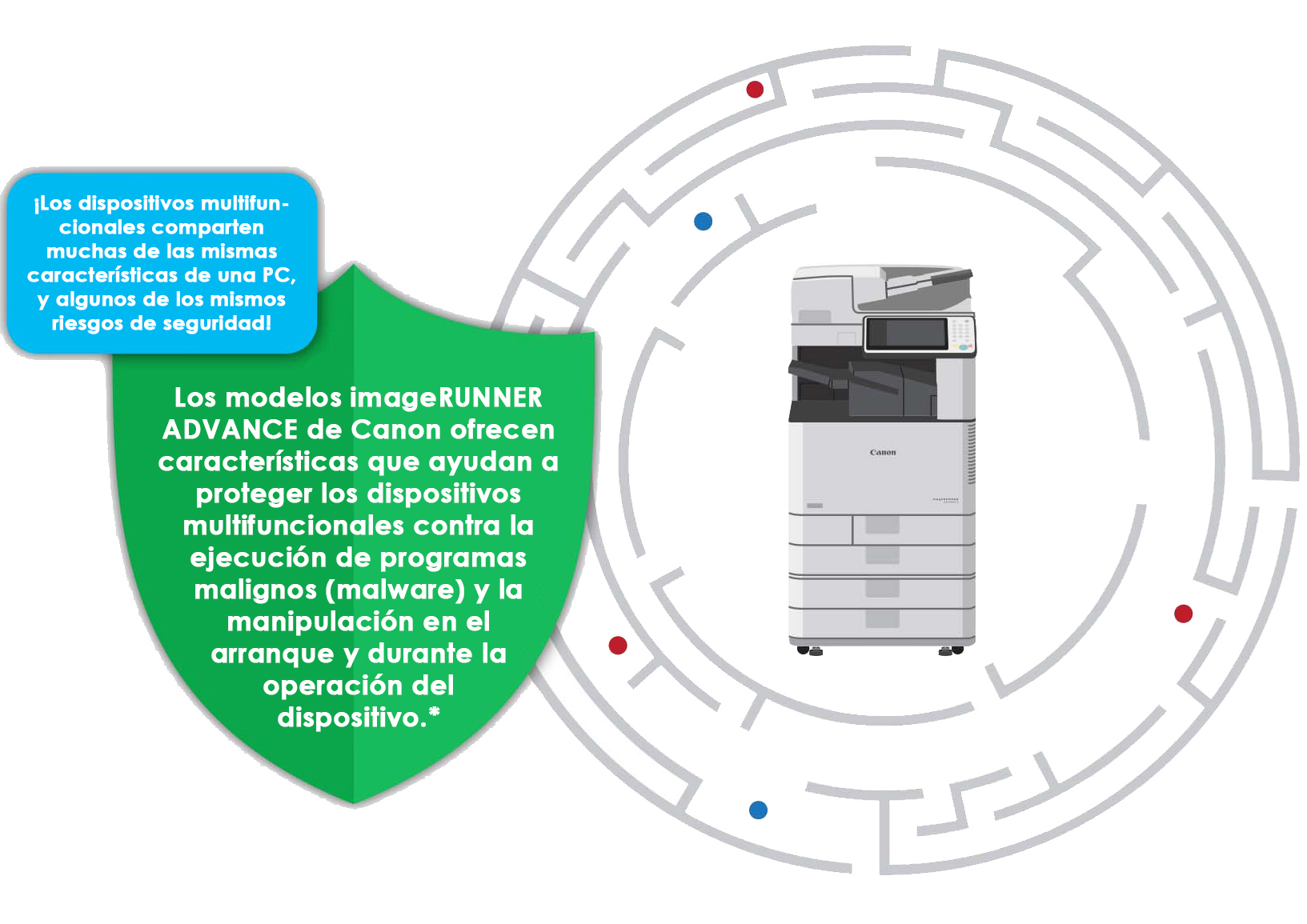 ¡Los dispositivos multifuncionales comparten muchas de las mismas características de una PC, y algunos de los mismos riesgos de seguridad!

Los modelos imageRUNNER ADVANCE de Canon ofrecen características que ayudan a proteger los dispositivos multifuncionales contra la ejecución de programas malignos (malware) y la manipulación en el arranque y durante la operación del dispositivo.*

Canon