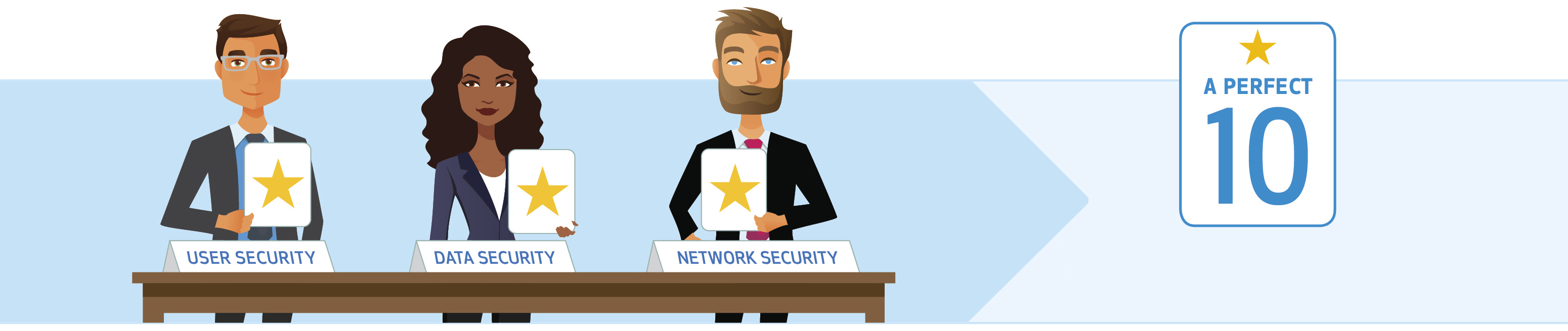 USER SECURITY

DATA SECURITY

NETWORK SECURITY

A PERFECT
10