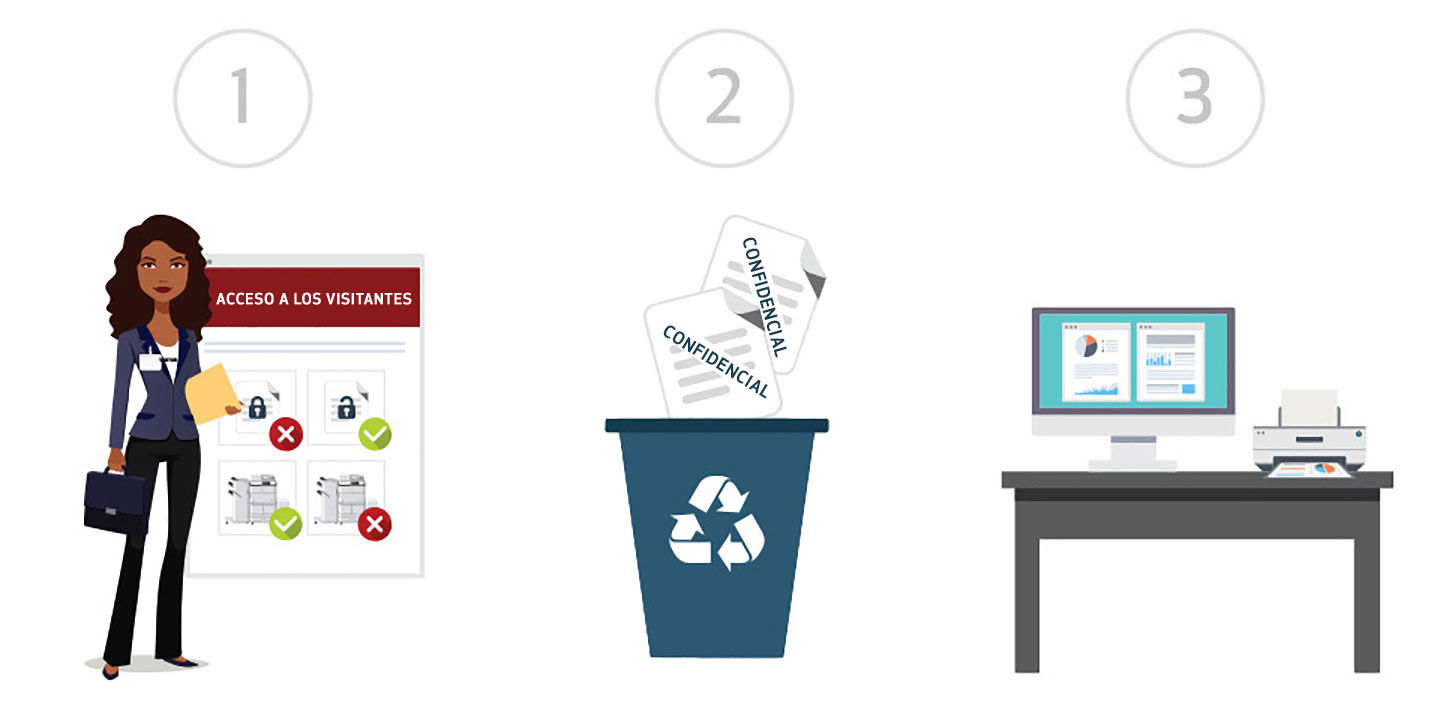 1

ACCESO A LOS VISITANTES

2

CONFIDENCIAL

CONFIDENCIAL

3