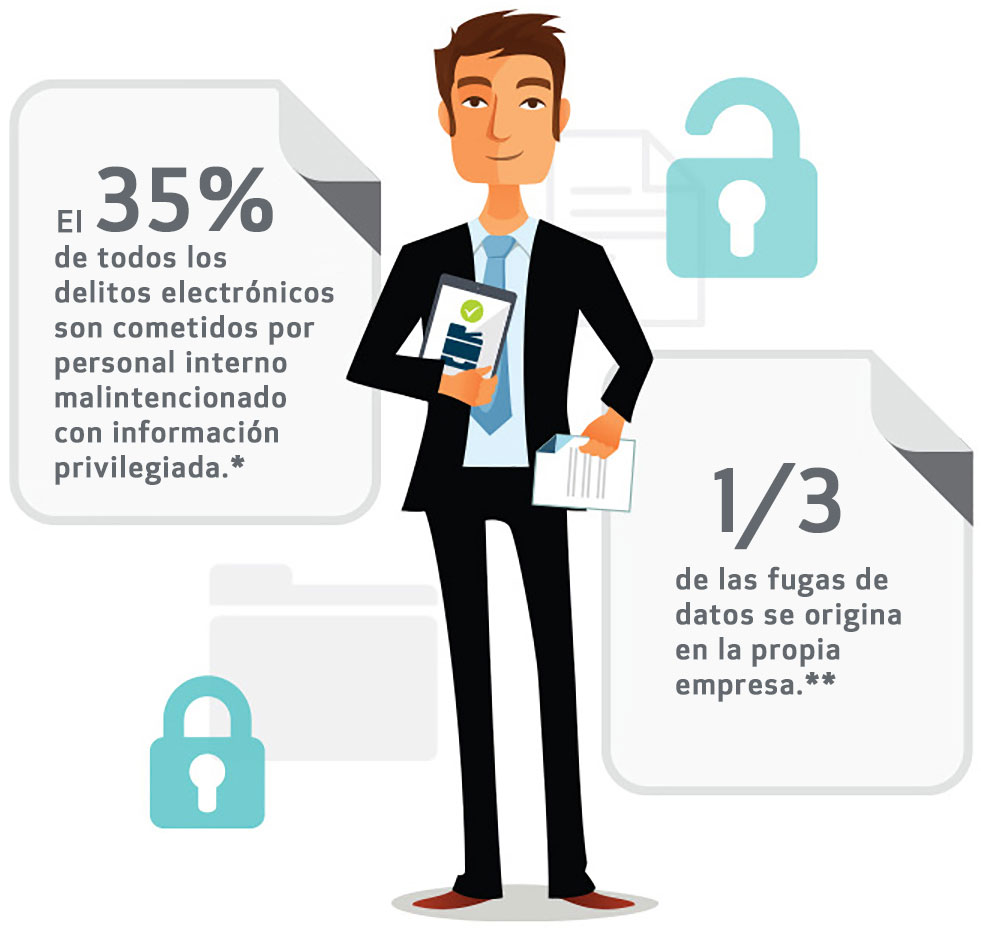 El 35%
de todos los delitos electrónicos son cometidos por personal interno malintencionado con información privilegiada.*

1/3
de las fugas de datos se origina en la propia empresa.**