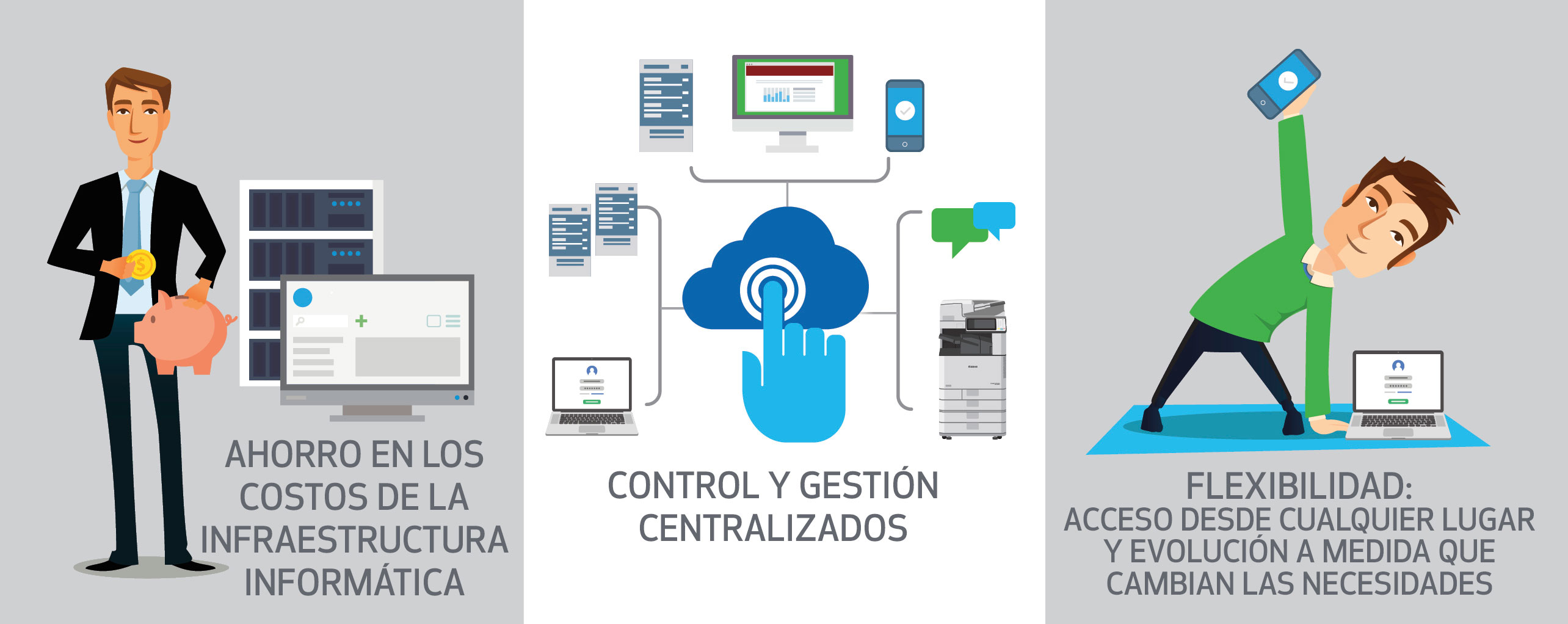 AHORRO EN LOS COSTOS DE LA INFRAESTRUCTURA INFORMÁTICA

CONTROL Y GESTIÓN CENTRALIZADOS

FLEXIBILIDAD:
ACCESO DESDE CUALQUIER LUGAR Y EVOLUCIÓN A MEDIDA QUE CAMBIAN LAS NECESIDADES