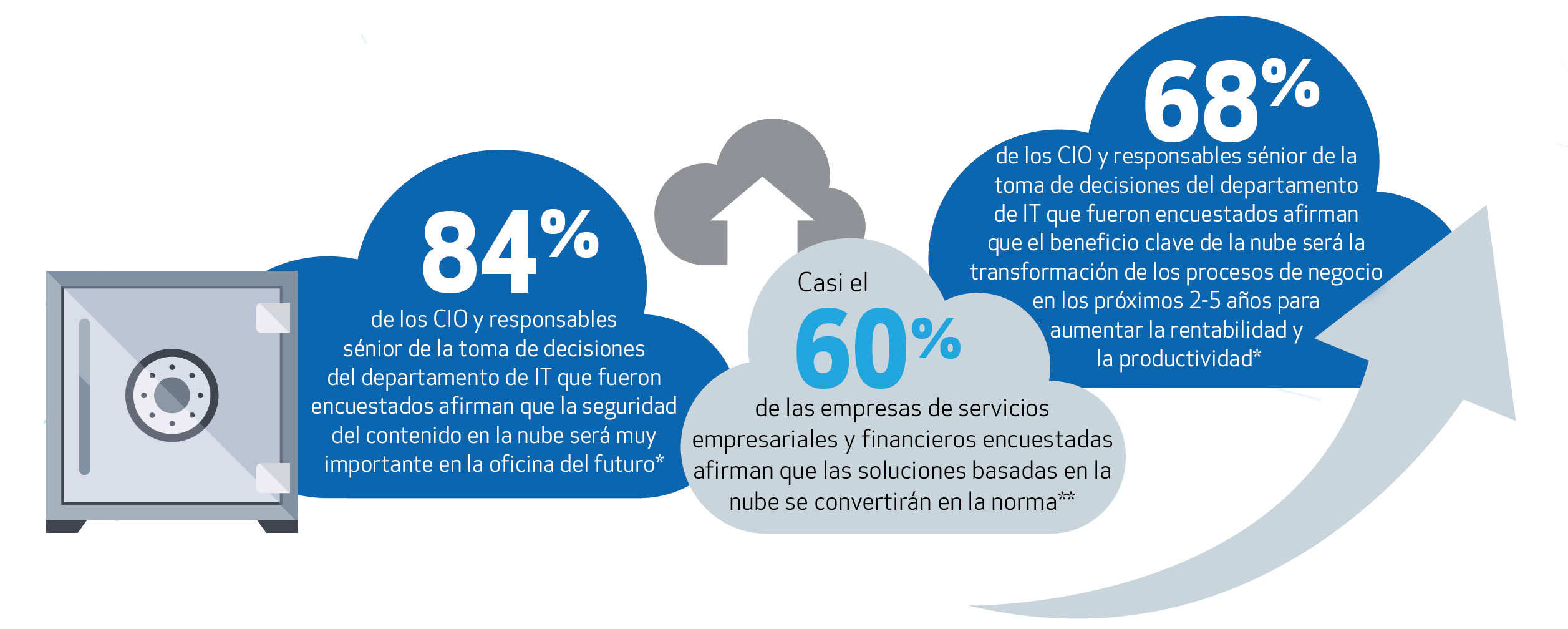 84%
de los CIO y responsables sénior de la toma de decisiones del departamento de IT que fueron encuestados afirman que la seguridad del contenido en la nube será muy importante en la oficina del futuro*

Casi el
60%
de las empresas de servicios empresariales y financieros encuestadas afirman que las soluciones basadas en la nube se convertirán en la norma**

68%
de los CIO y responsables sénior de la toma de decisiones del departamento de IT que fueron encuestados afirman que el beneficio clave de la nube será la transformación de los procesos de negocio en los próximos 2-5 años para aumentar la rentabilidad y la productividad*