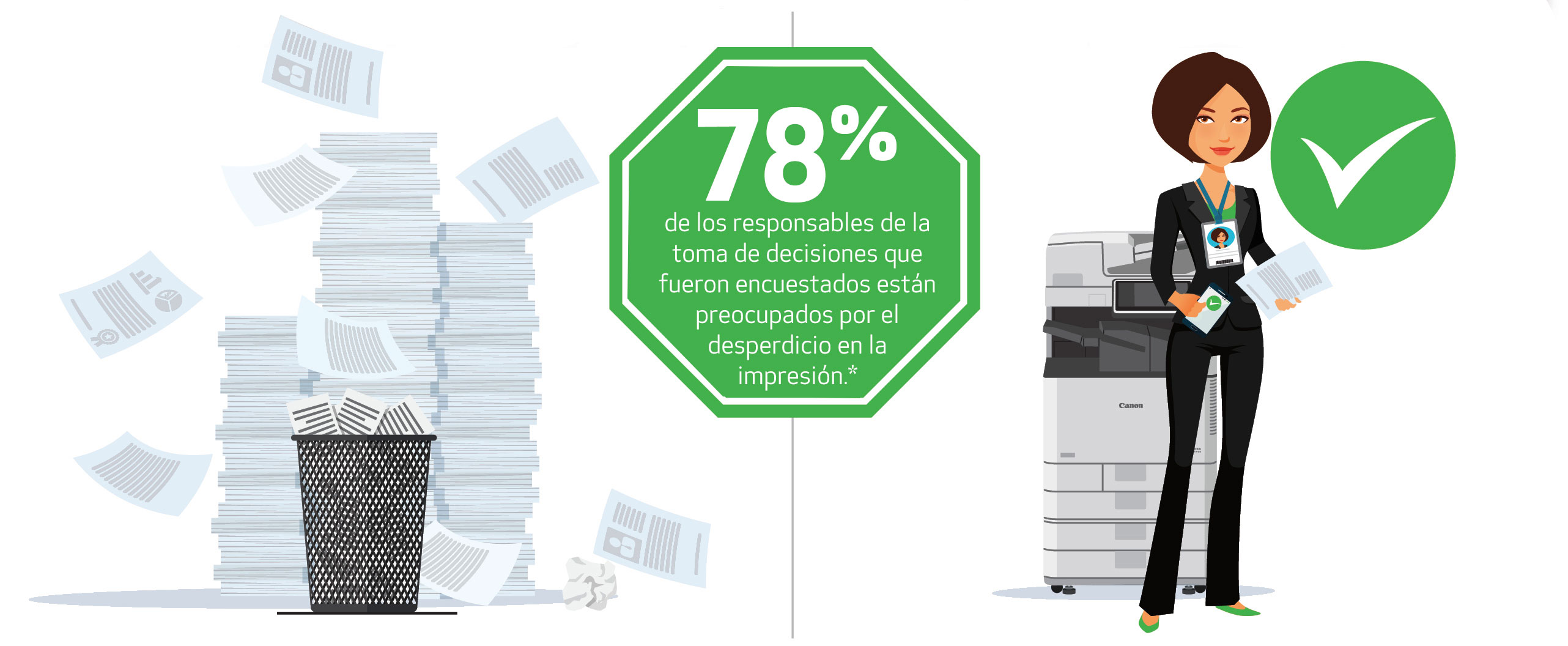 78%
de los responsables de la toma de decisiones que fueron encuestados están preocupados por el desperdicio en la impresión.*

Canon