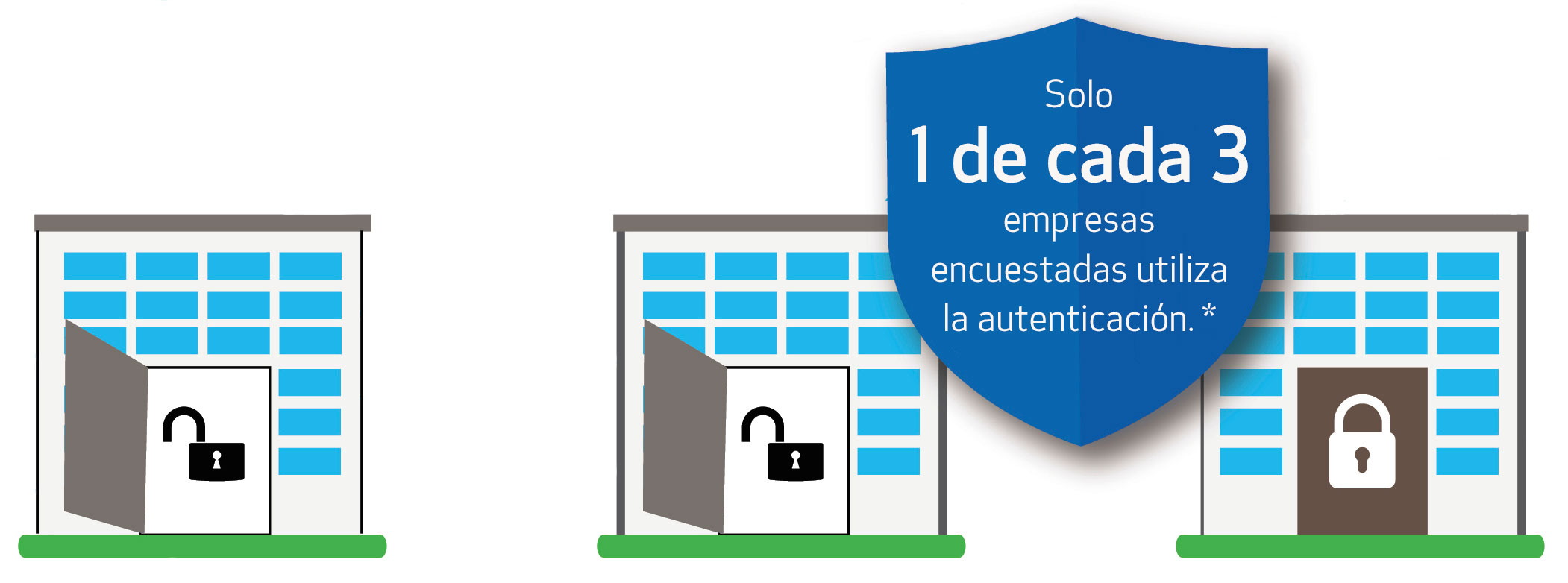 Solo
1 de cada 3
empresas encuestadas utiliza la autenticación. *