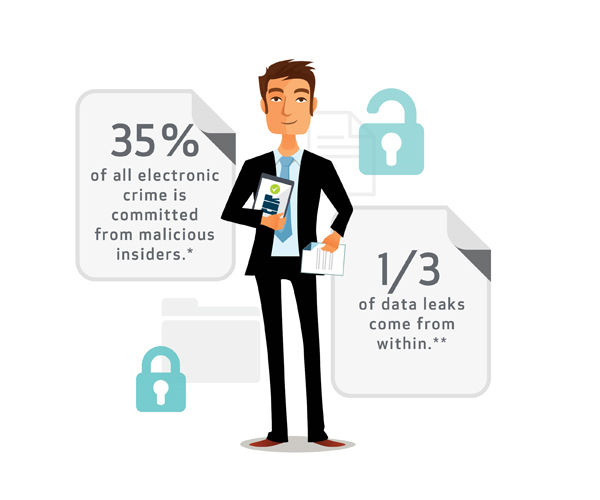 35%
of all electronic crime is committed from malicious insiders.*

1/3
of data leaks come from within.**