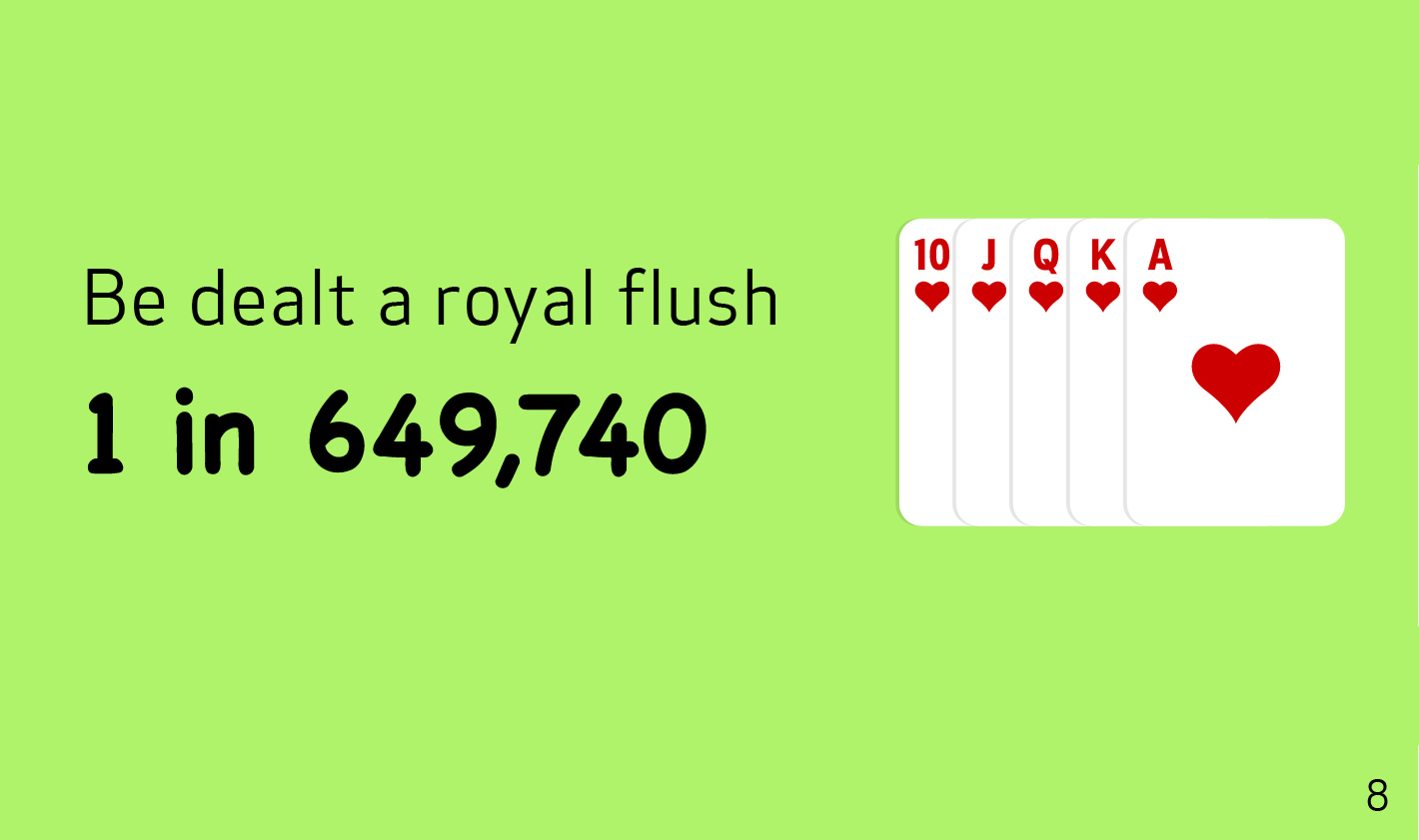 Be dealt a royal flush

1 in 649,740

10 J Q K A

8