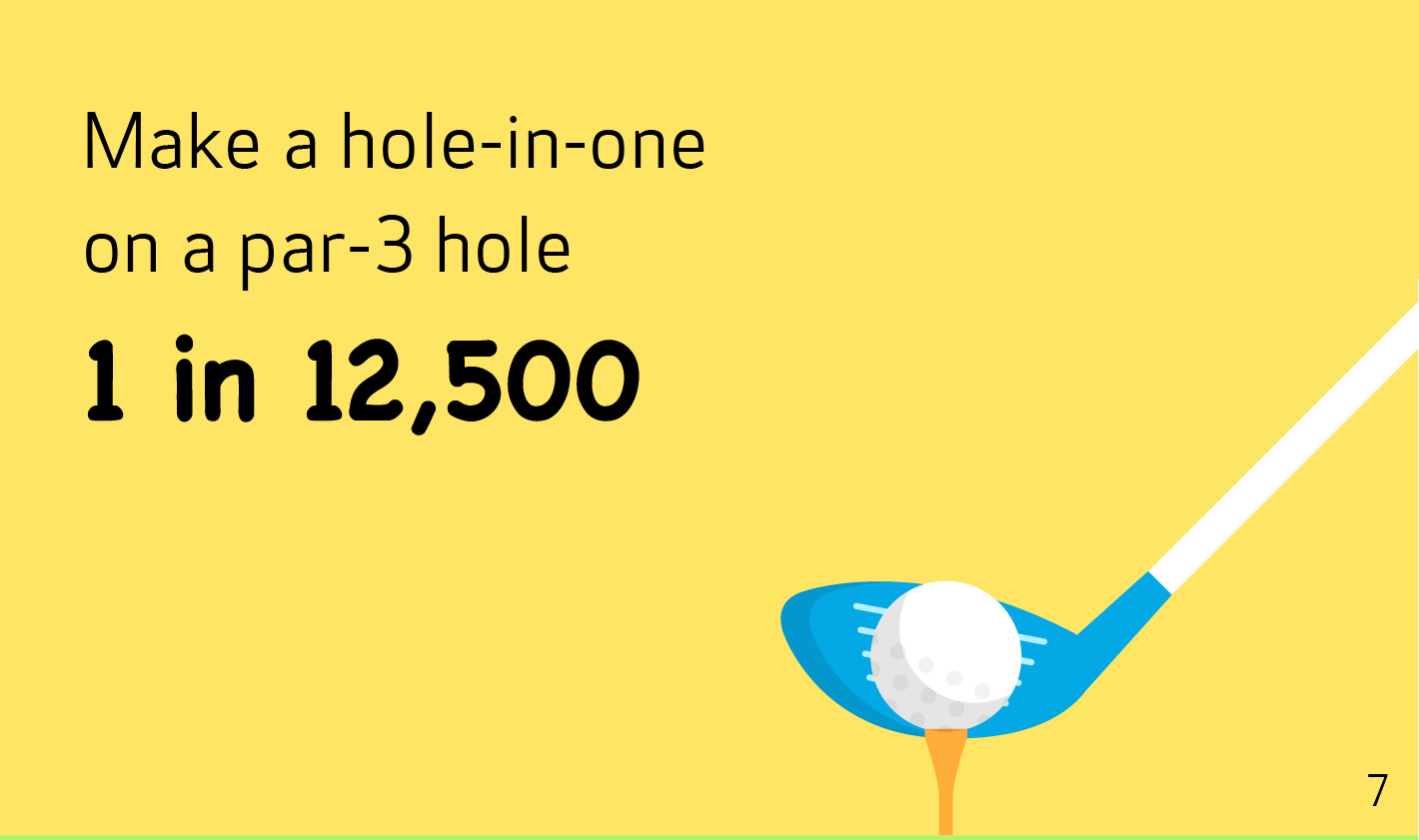 Make a hole-in-one on a par-3 hole

1 in 12,500

7