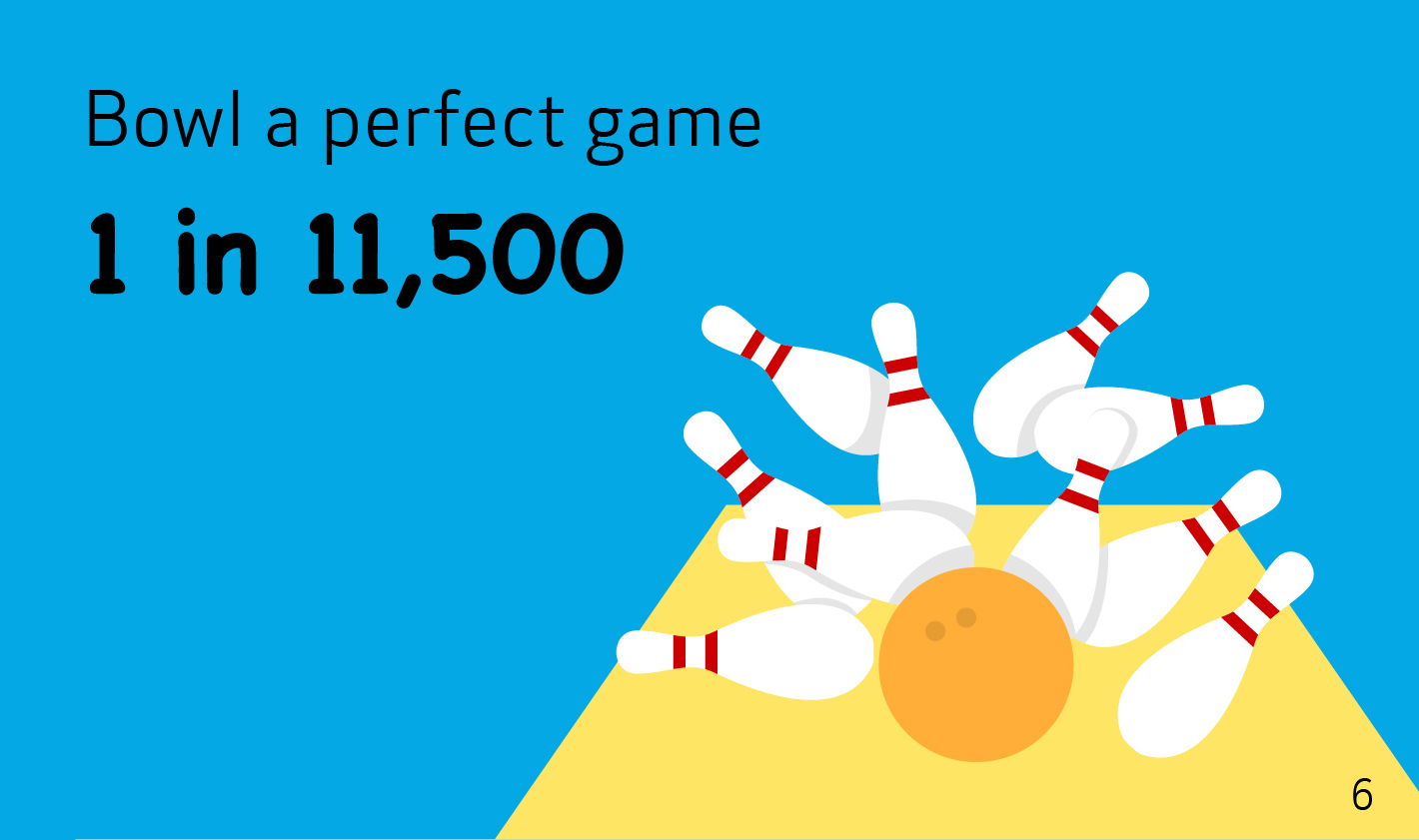 Bowl a perfect game

1 in 11,500

6