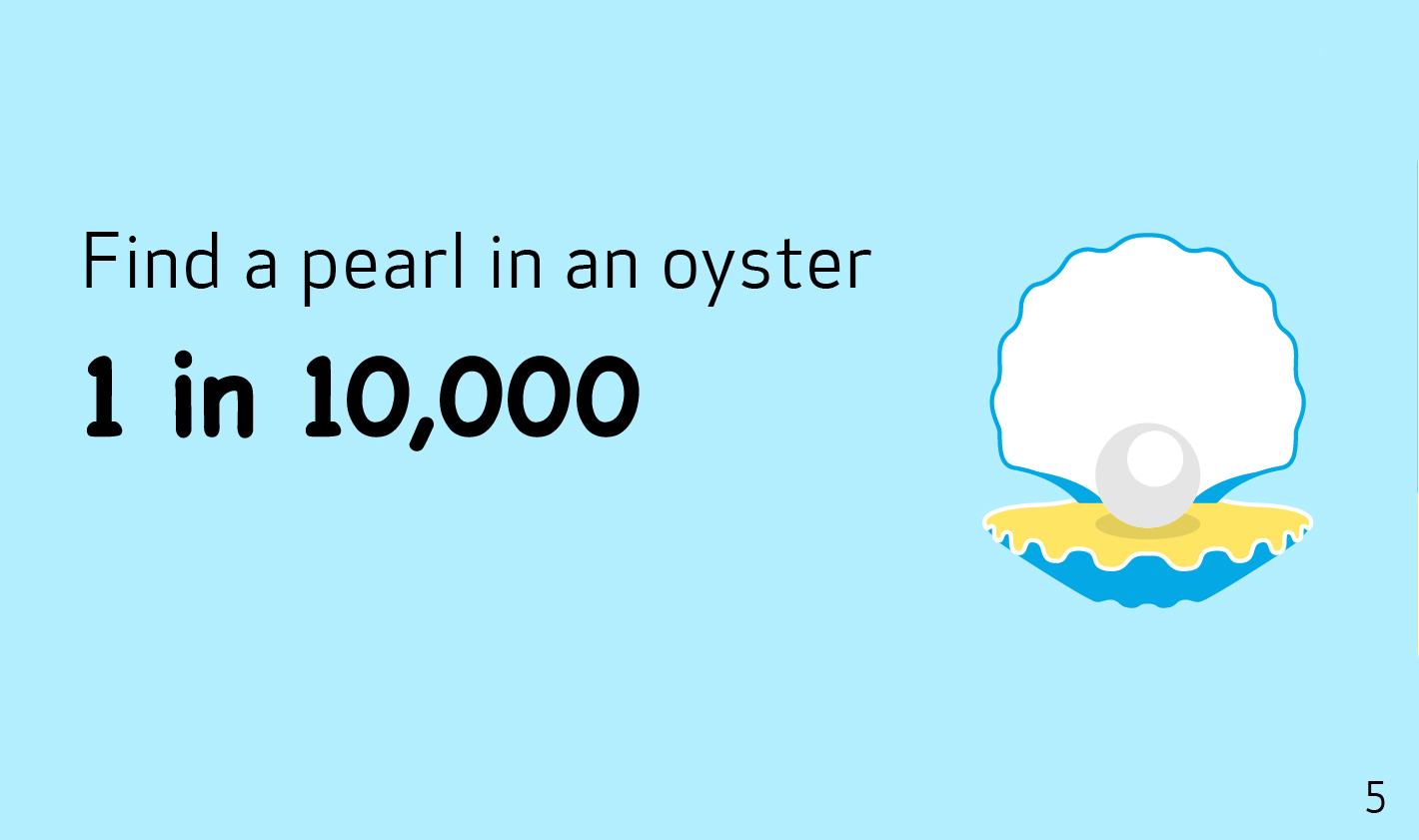 Find a pearl in an oyster

1 in 10,000

5