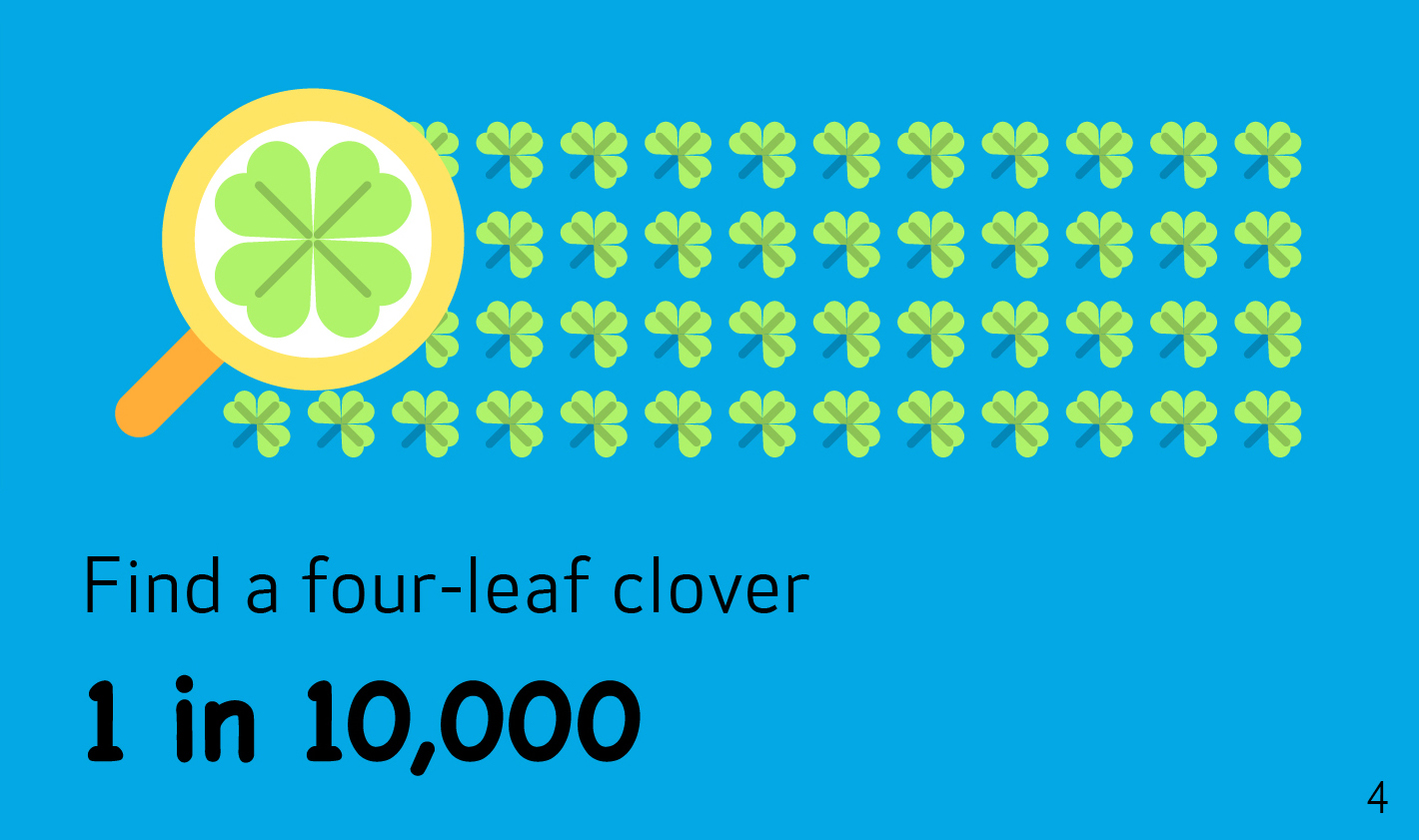 Find a four-leaf clover

1 in 10,000

4