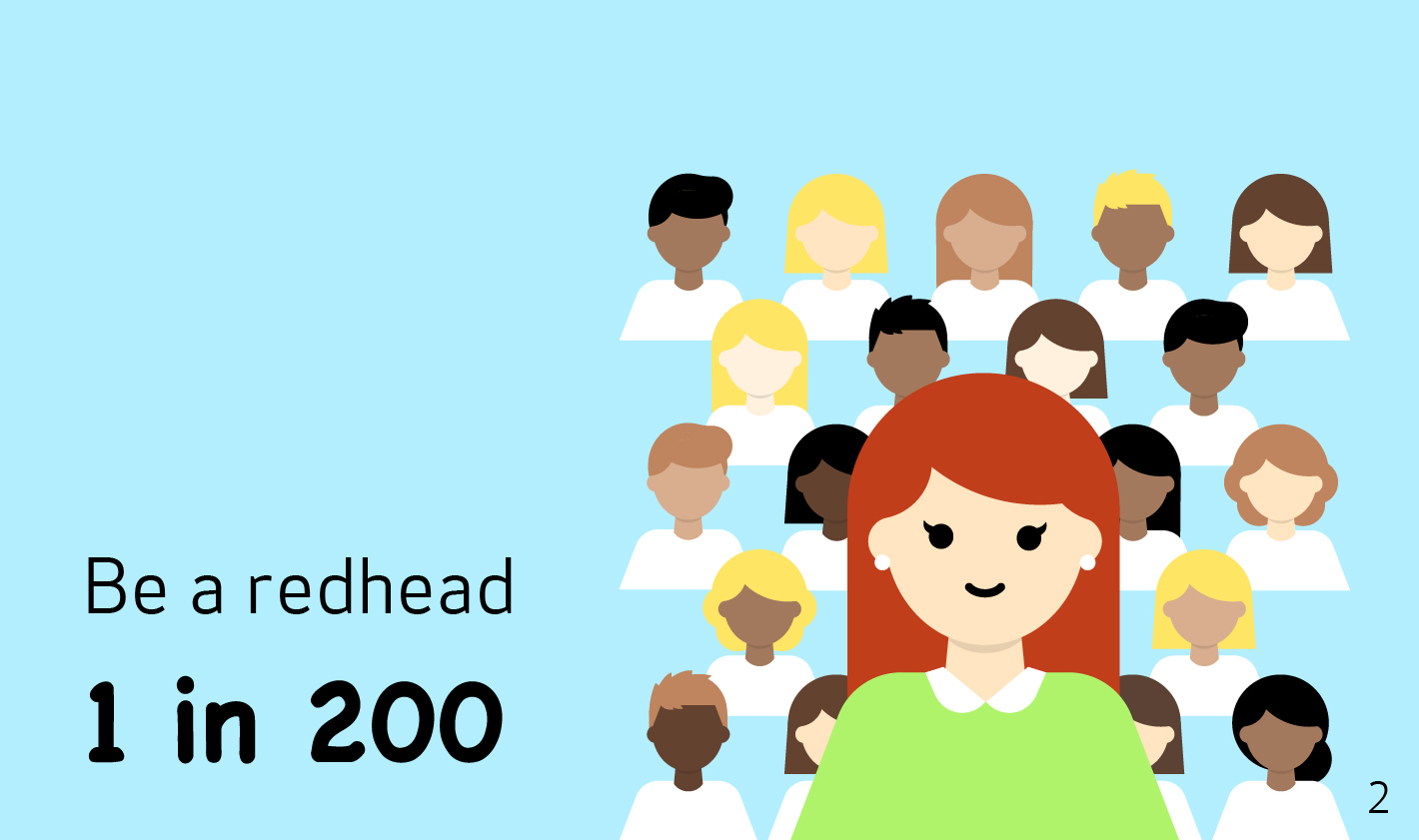 Be a redhead

1 in 200

2