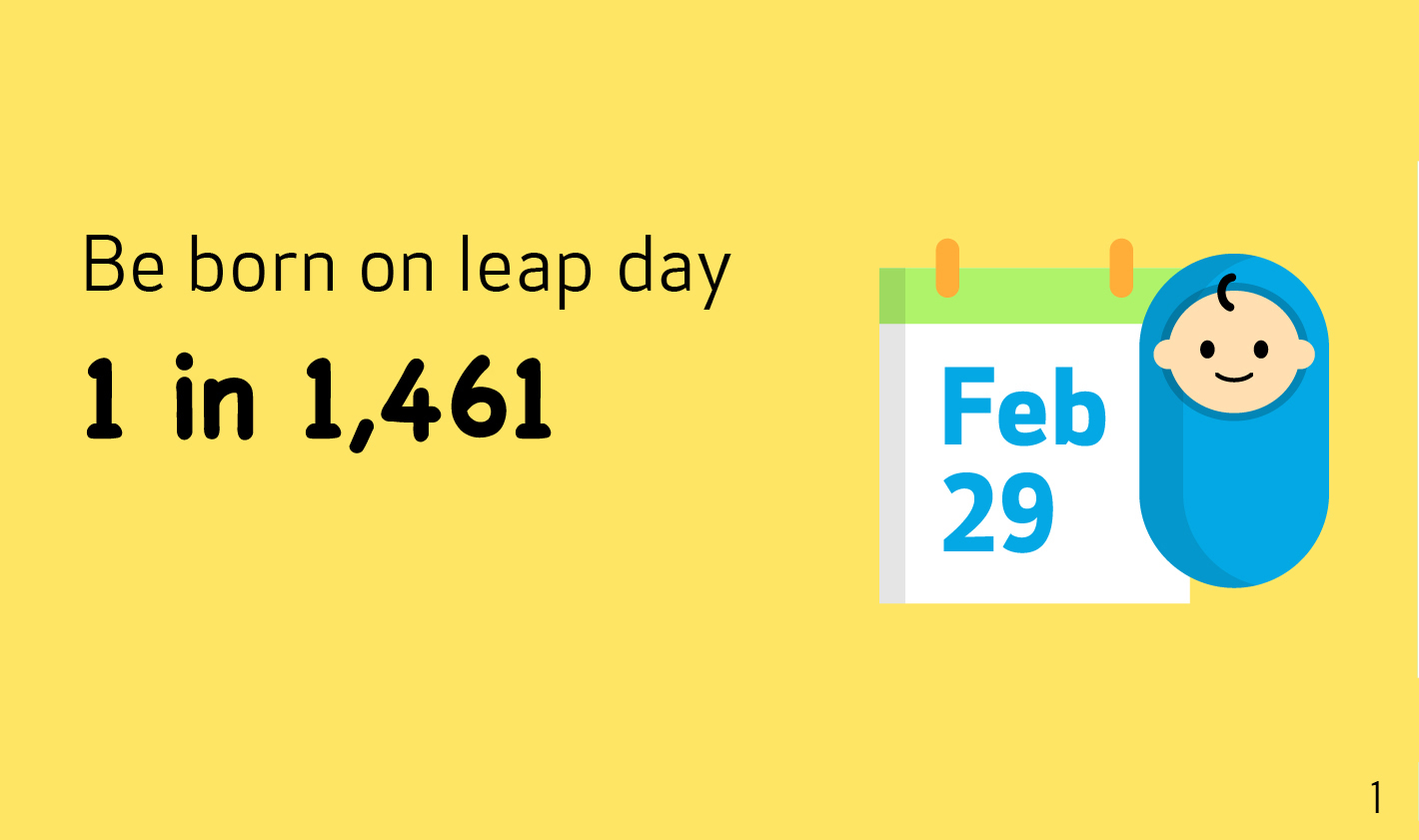 Be born on leap day

1 in 1,461

Feb
29

1