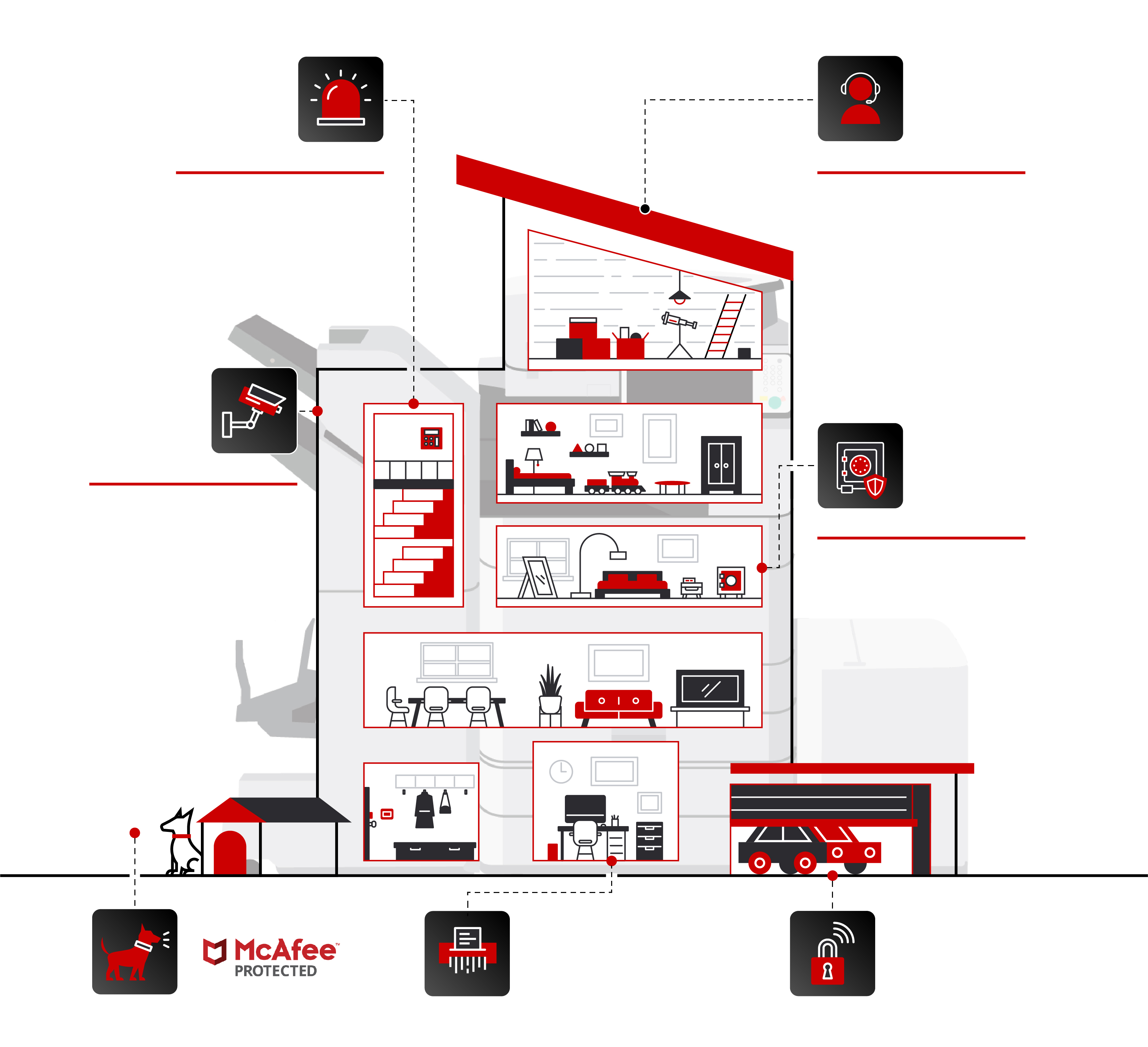 McAfee™
PROTECTED