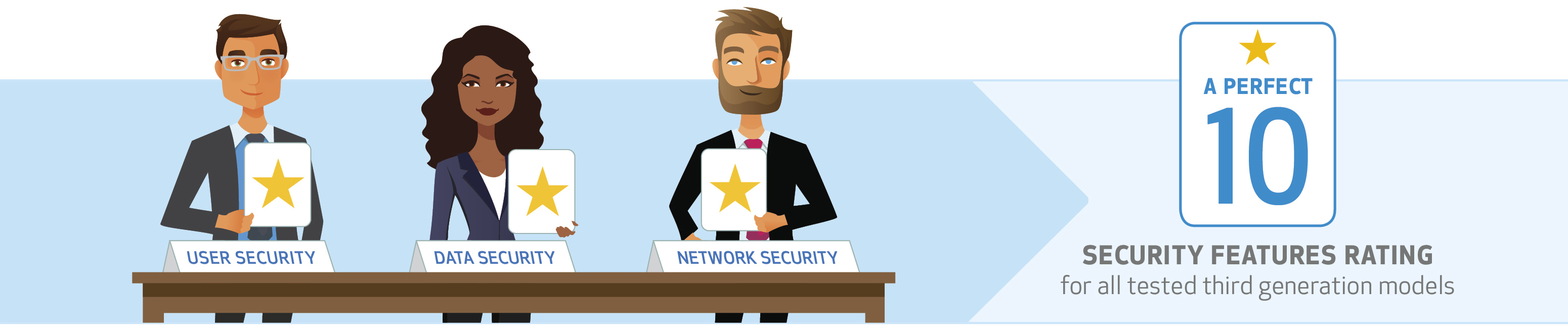 USER SECURITY

DATA SECURITY

NETWORK SECURITY

A PERFECT
10

SECURITY FEATURES RATING
for all tested third generation models