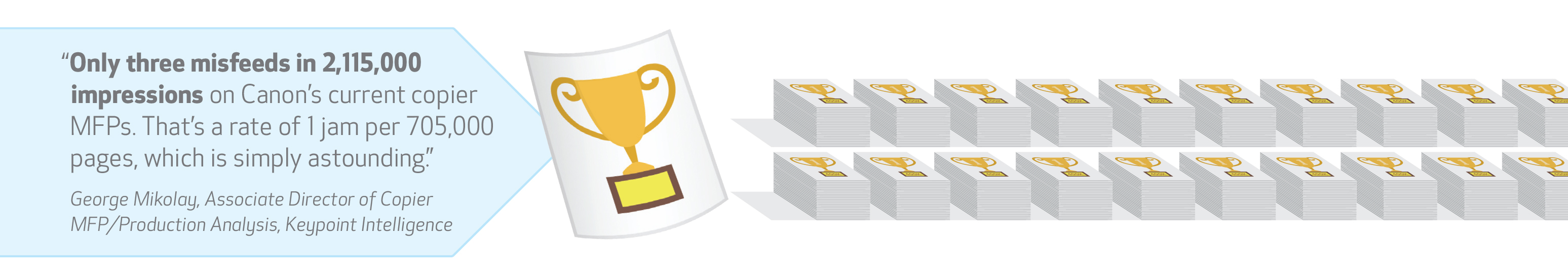 “Only three misfeeds in 2,115,000 impressions on Canon’s current copier MFPs. That’s a rate of 1 jam per 705,000 pages, which is simply astounding.”

George Mikolay, Associate Director of Copier MFP/Production Analysis, Keypoint Intelligence