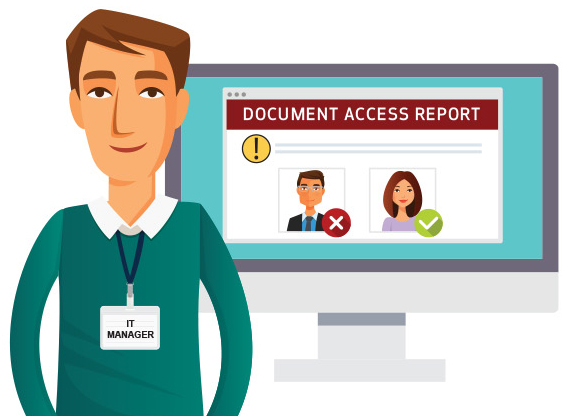 DOCUMENT ACCESS REPORT

IT
MANAGER