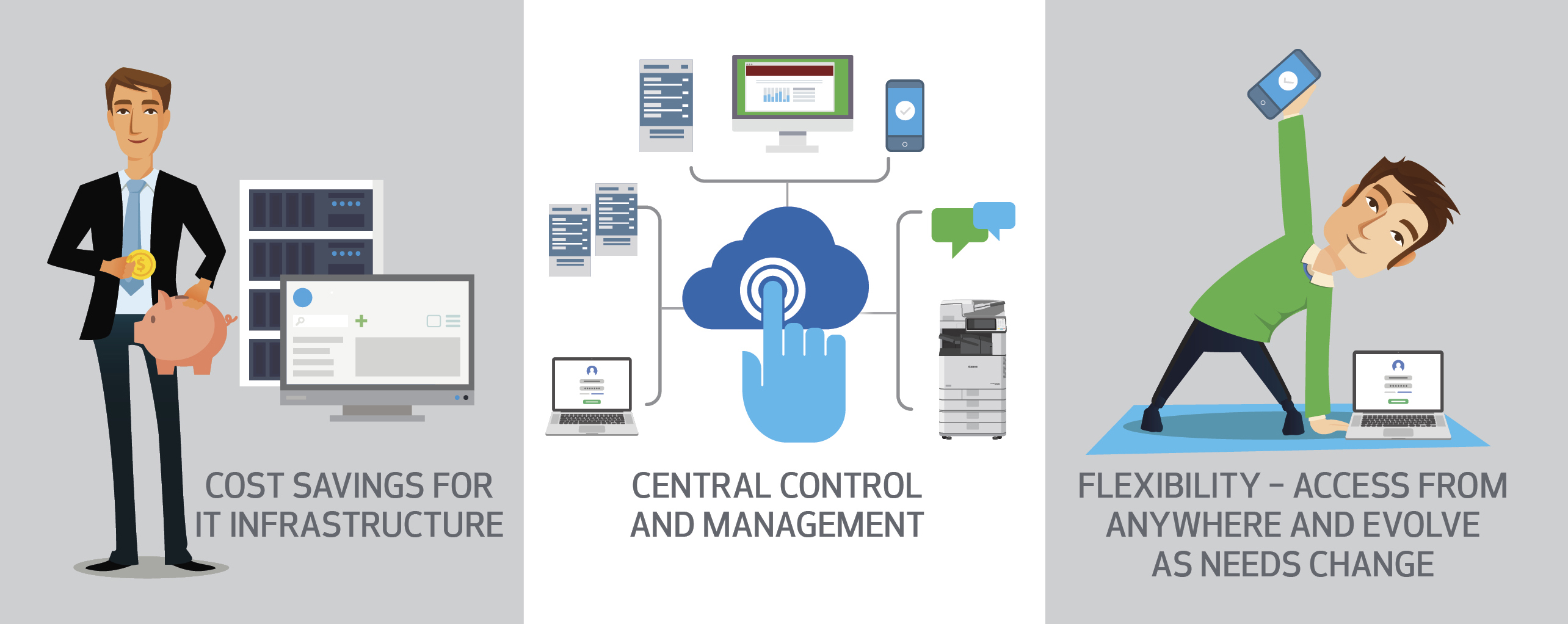 COST SAVINGS FOR IT INFRASTRUCTURE

CENTRAL CONTROL AND MANAGEMENT

FLEXIBILITY – ACCESS FROM ANYWHERE AND EVOLVE AS NEEDS CHANGE