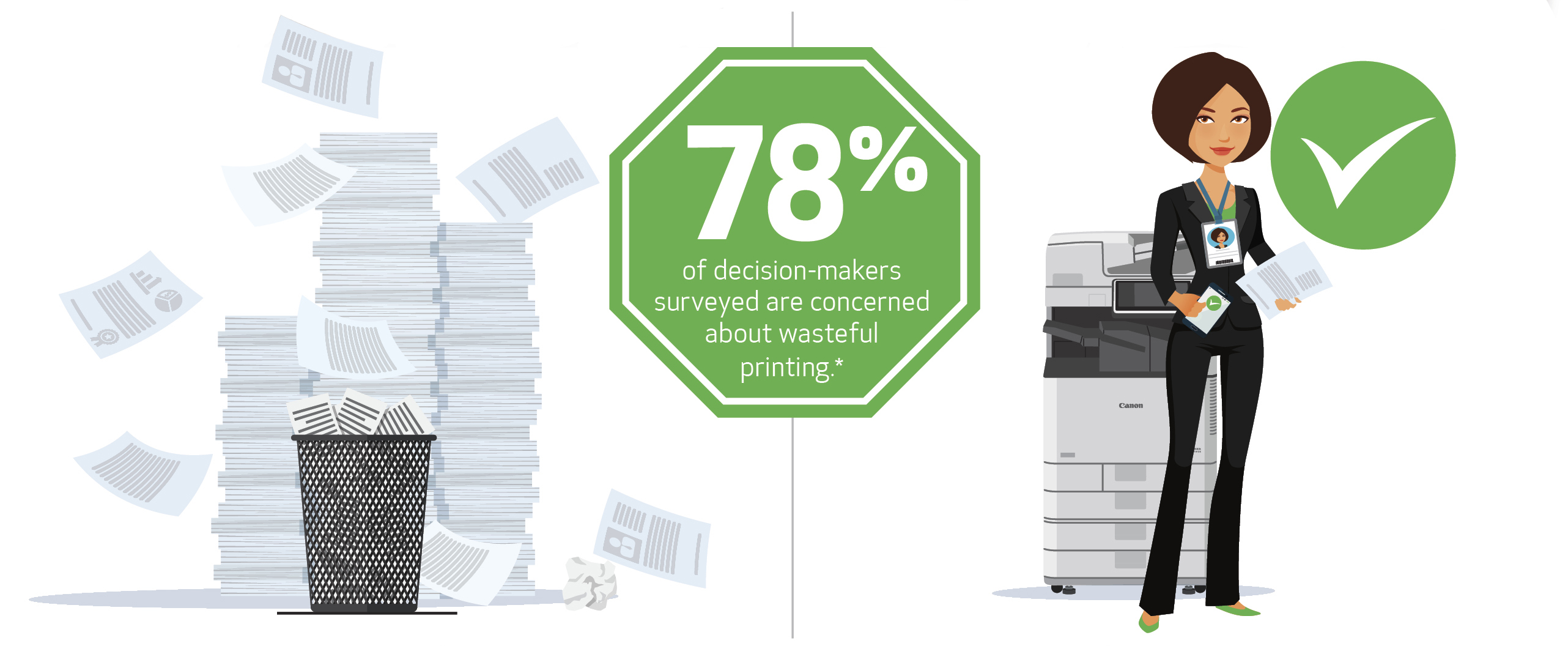 78%

of decision-makers surveyed are concerned about wasteful printing.*

Canon