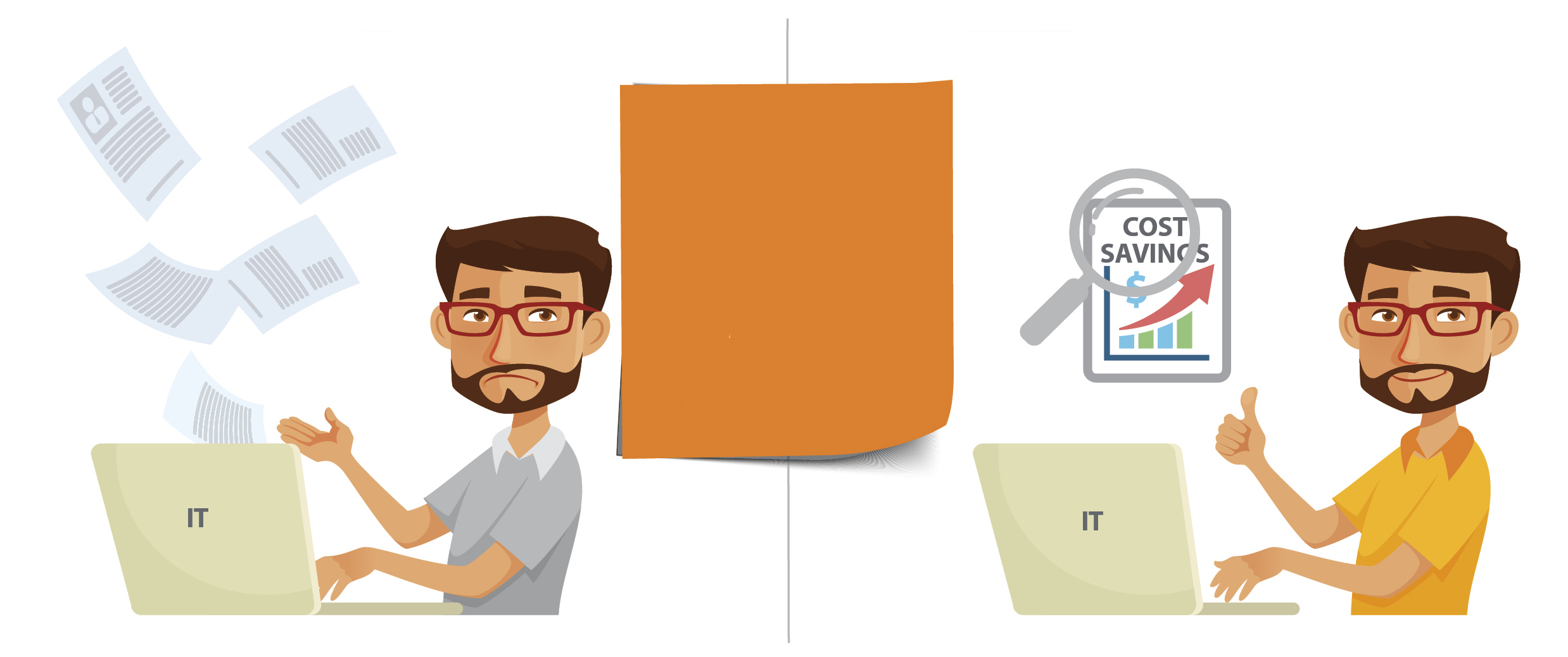 IT

COST SAVINGS
$

IT