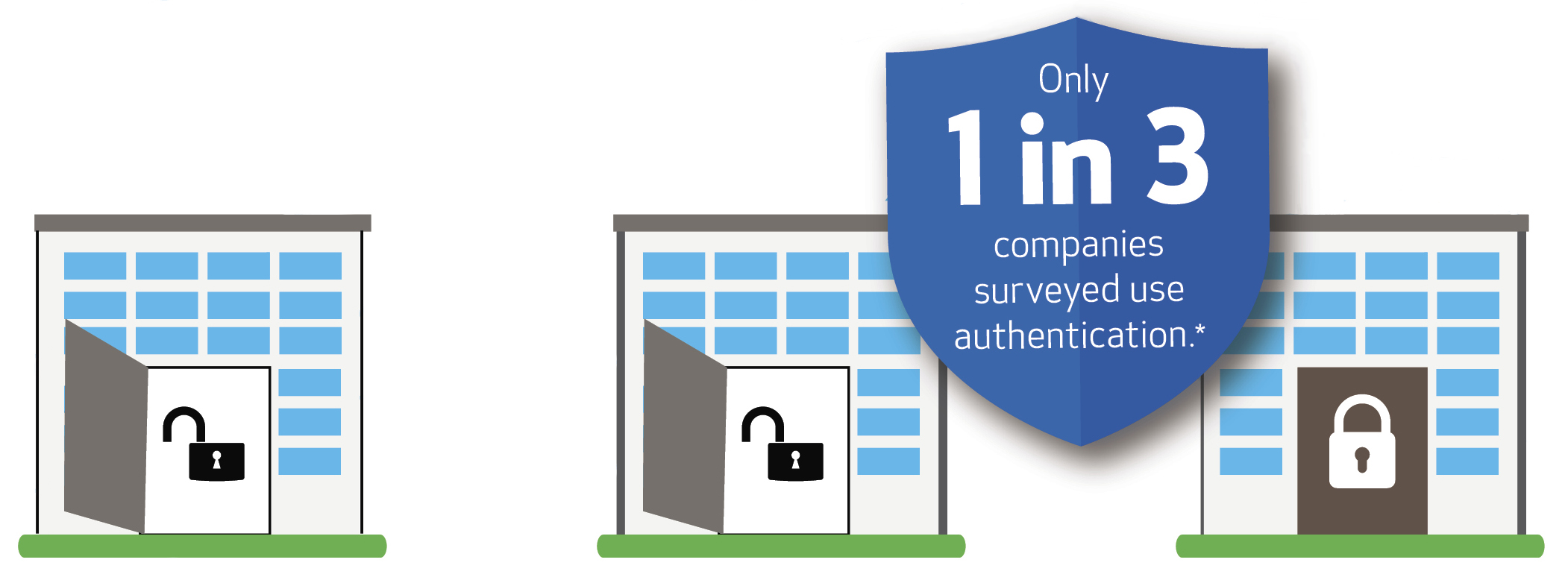 Only
1 in 3
companies surveyed use authentication.*