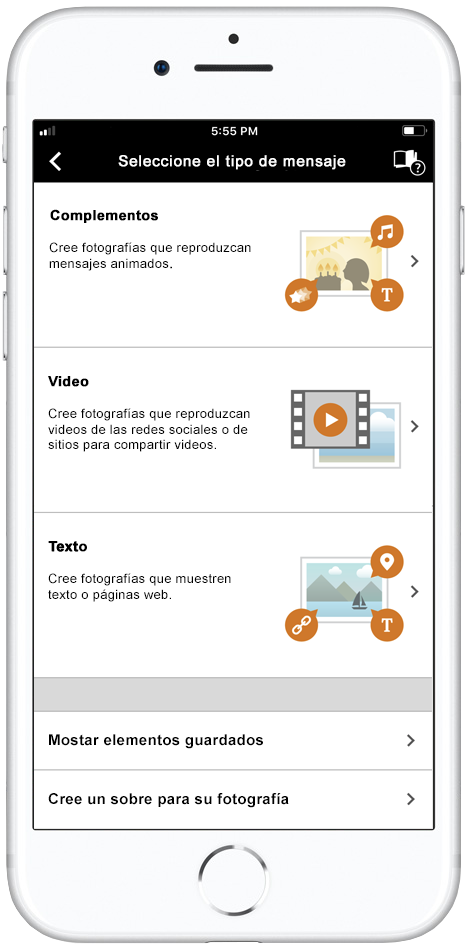 5:55 PM

Seleccione el tipo de mensaje

Complementos

Cree fotografías que reproduzcan mensajes animados.

T

Video

Cree fotografías que reproduzcan videos de las redes sociales o de sitios para compartir videos.

Texto

Cree fotografías que muestren texto o páginas web.

T

Mostar elementos guardados

Cree un sobre para su fotografía